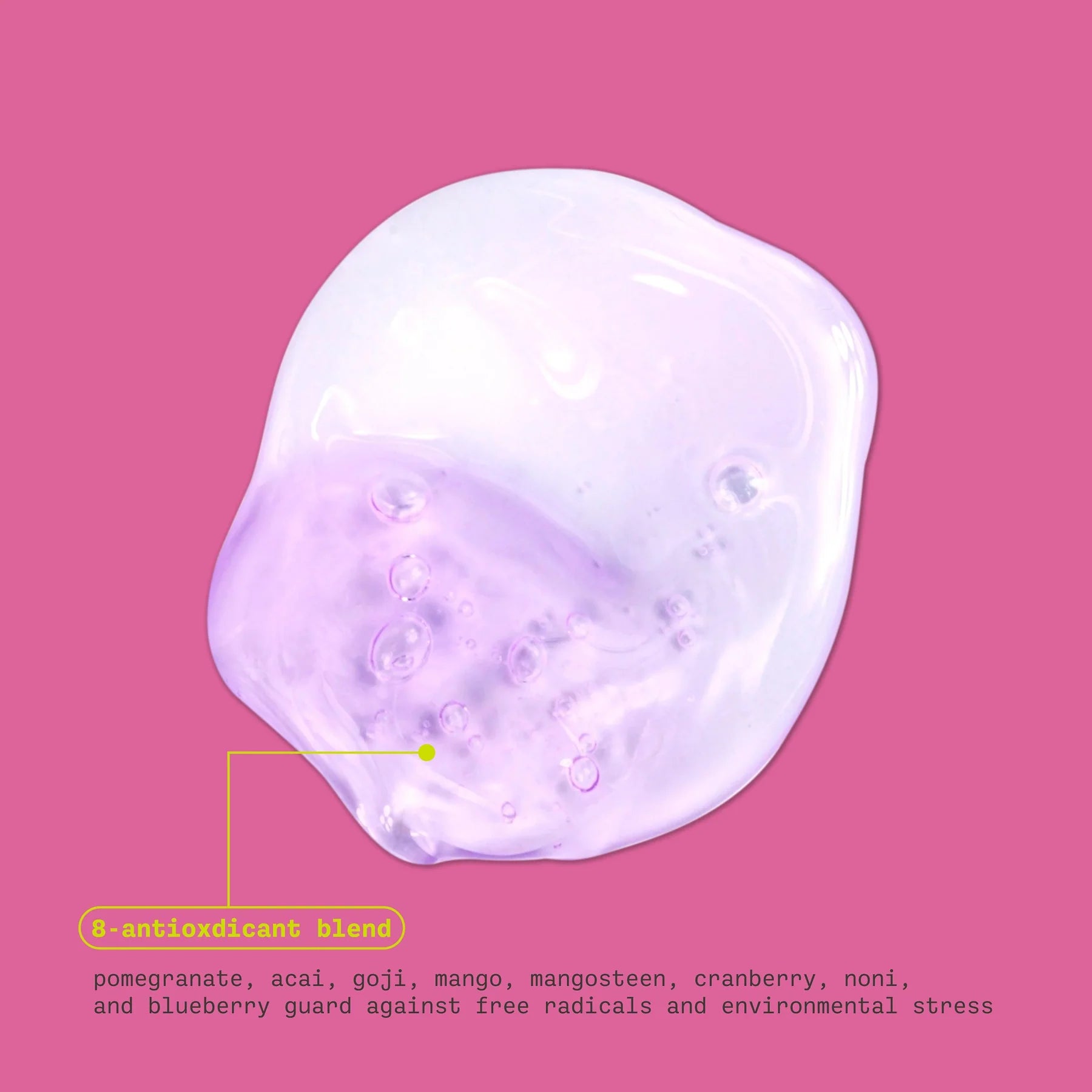 8-antioxdicant blend

pomegranate, acai, goji, mango, mangosteen, cranberry, noni, and blueberry guard against free radicals and environmental stress