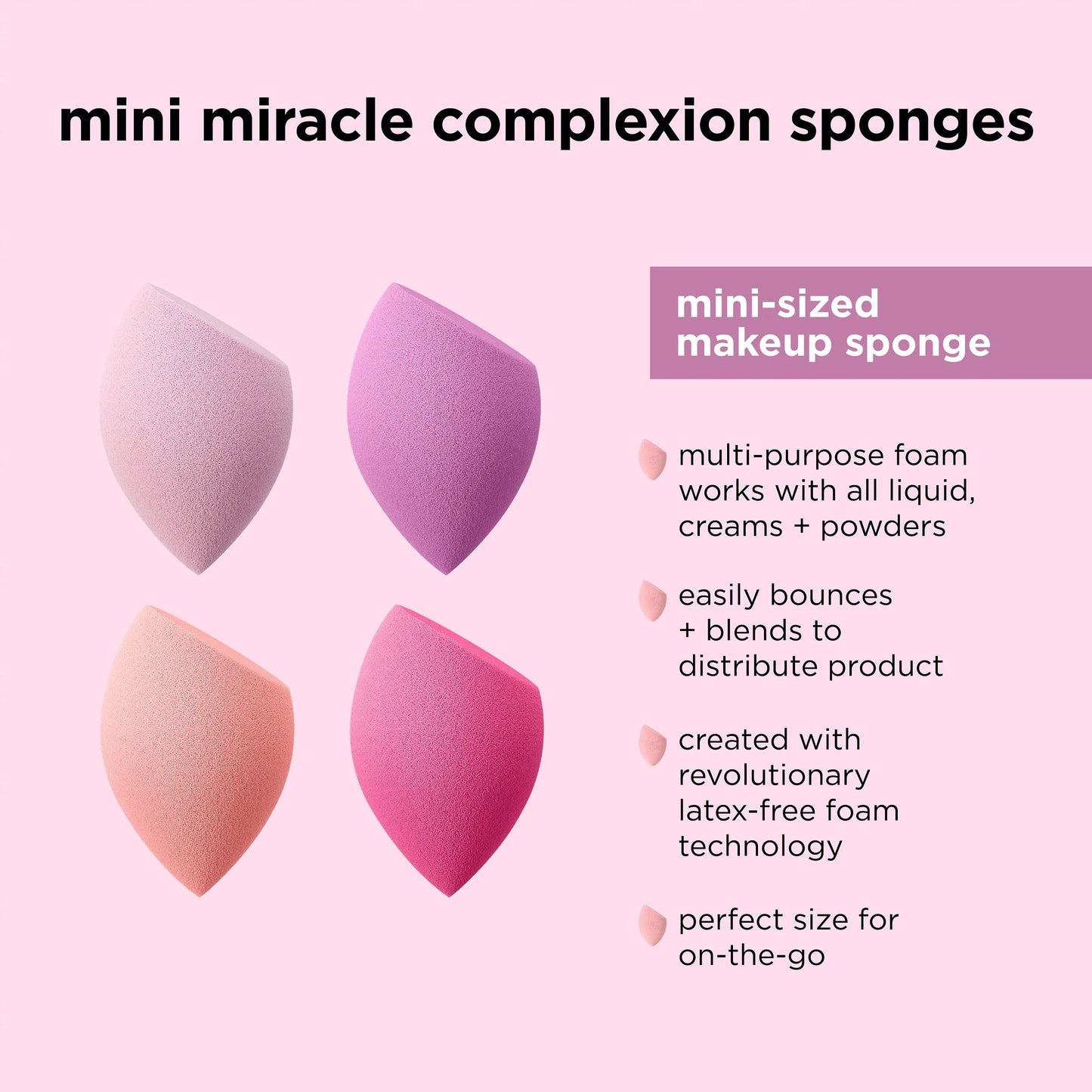 mini miracle complexion sponges

mini-sized makeup sponge

multi-purpose foam works with all liquid, creams + powders

easily bounces + blends to distribute product

created with revolutionary latex-free foam technology

perfect size for on-the-go